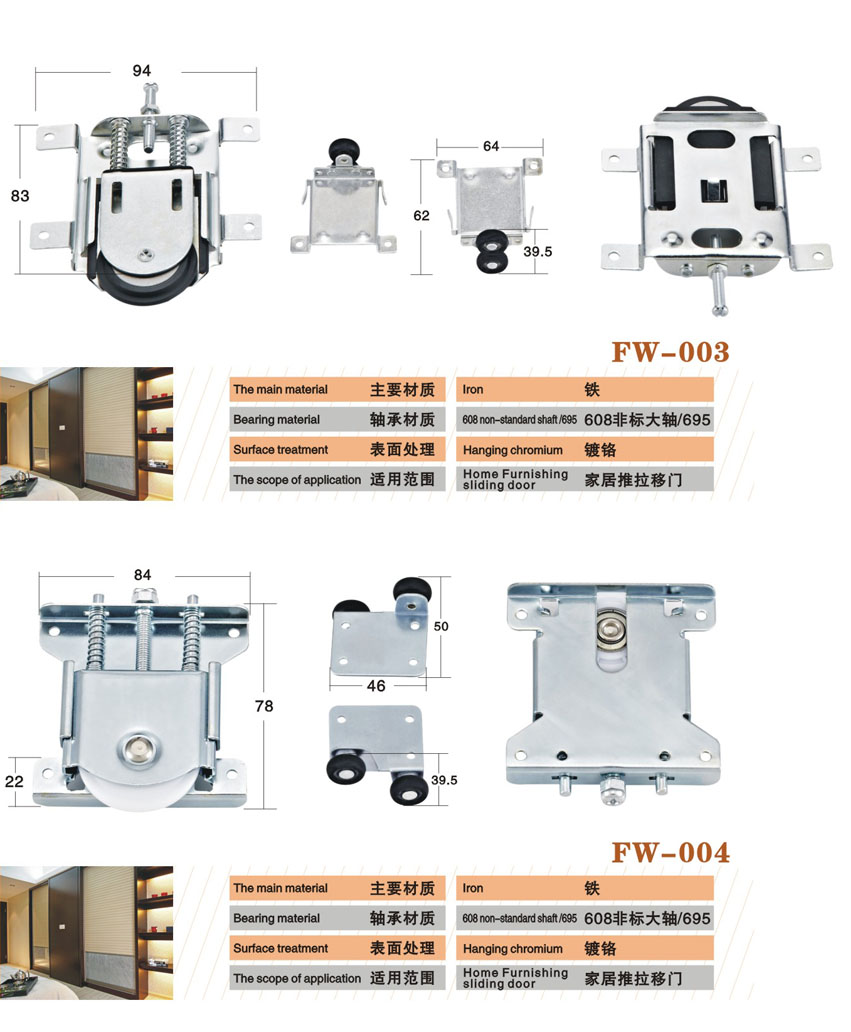 94

83

64

62

39.5

FW-003

| The main material | 主要材质 | Iron | 铁 |
|---|---|---|---|
| Bearing material | 轴承材质 | 608 non-standard shaft /695 | 608非标大轴/695 |
| Surface treatment | 表面处理 | Hanging chromium | 镀铬 |
| The scope of application | 适用范围 | Home Furnishing sliding door | 家居推拉移门 |

84

78

22

50

46

39.5

FW-004

| The main material | 主要材质 | Iron | 铁 |
|---|---|---|---|
| Bearing material | 轴承材质 | 608 non-standard shaft /695 | 608非标大轴/695 |
| Surface treatment | 表面处理 | Hanging chromium | 镀铬 |
| The scope of application | 适用范围 | Home Furnishing sliding door | 家居推拉移门 |