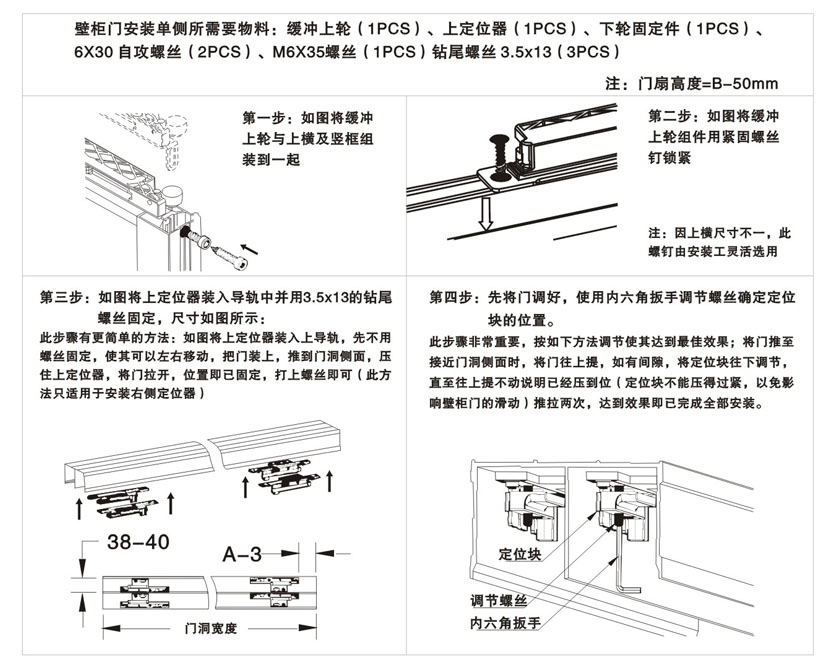 壁柜门安装单侧所需要物料：缓冲上轮（1PCS）、上定位器（1PCS）、下轮固定件（1PCS）、6X30 自攻螺丝（2PCS）、M6X35螺丝（1PCS）钻尾螺丝 3.5x13（3PCS）

注：门扇高度=B-50mm

第一步：如图将缓冲上轮与上横及竖框组装到一起

第二步：如图将缓冲上轮组件用紧固螺丝钉锁紧

注：因上横尺寸不一，此螺钉由安装工灵活选用

第三步：如图将上定位器装入导轨中并用3.5x13的钻尾螺丝固定，尺寸如图所示：

此步骤有更简单的方法：如图将上定位器装入上导轨，先不用螺丝固定，使其可以左右移动，把门装上，推到门洞侧面，压住上定位器，将门拉开，位置即已固定，打上螺丝即可（此方法只适用于安装右侧定位器）

38-40

A-3

门洞宽度

第四步：先将门调好，使用内六角扳手调节螺丝确定定位块的位置。

此步骤非常重要，按如下方法调节使其达到最佳效果；将门推至接近门洞侧面时，将门往上提，如有间隙，将定位块往下调节，直至往上提不动说明已经压到位（定位块不能压得过紧，以免影响壁柜门的滑动）推拉两次，达到效果即已完成全部安装。

定位块

调节螺丝

内六角扳手