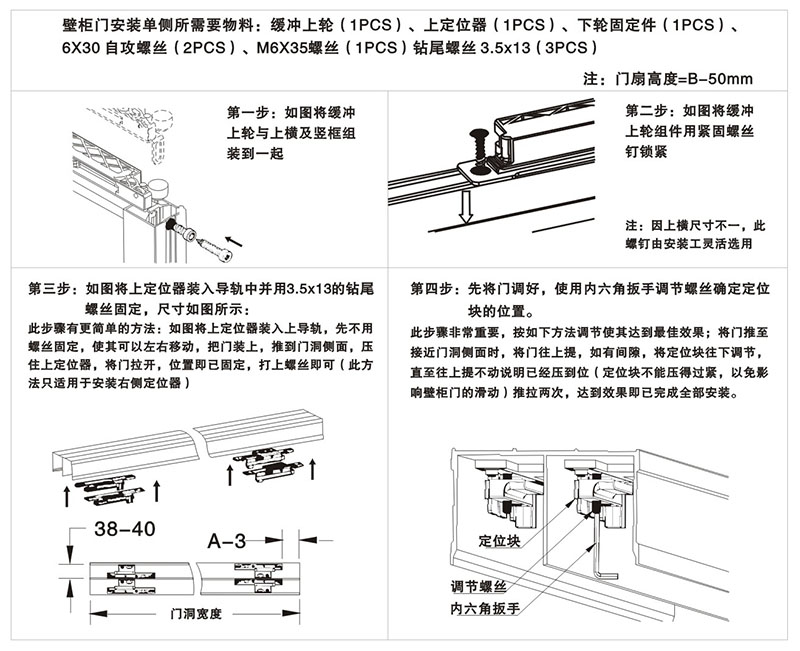 壁柜门安装单侧所需要物料：缓冲上轮（1PCS）、上定位器（1PCS）、下轮固定件（1PCS）、6X30 自攻螺丝（2PCS）、M6X35螺丝（1PCS）钻尾螺丝 3.5x13（3PCS）

注：门扇高度=B-50mm

第一步：如图将缓冲上轮与上横及竖框组装到一起

第二步：如图将缓冲上轮组件用紧固螺丝钉锁紧

注：因上横尺寸不一，此螺钉由安装工灵活选用

第三步：如图将上定位器装入导轨中并用3.5x13的钻尾螺丝固定，尺寸如图所示：

此步骤有更简单的方法：如图将上定位器装入上导轨，先不用螺丝固定，使其可以左右移动，把门装上，推到门洞侧面，压住上定位器，将门拉开，位置即已固定，打上螺丝即可（此方法只适用于安装右侧定位器）

38-40

A-3

门洞宽度

第四步：先将门调好，使用内六角扳手调节螺丝确定定位块的位置。

此步骤非常重要，按如下方法调节使其达到最佳效果；将门推至接近门洞侧面时，将门往上提，如有间隙，将定位块往下调节，直至往上提不动说明已经压到位（定位块不能压得过紧，以免影响壁柜门的滑动）推拉两次，达到效果即已完成全部安装。

定位块

调节螺丝

内六角扳手